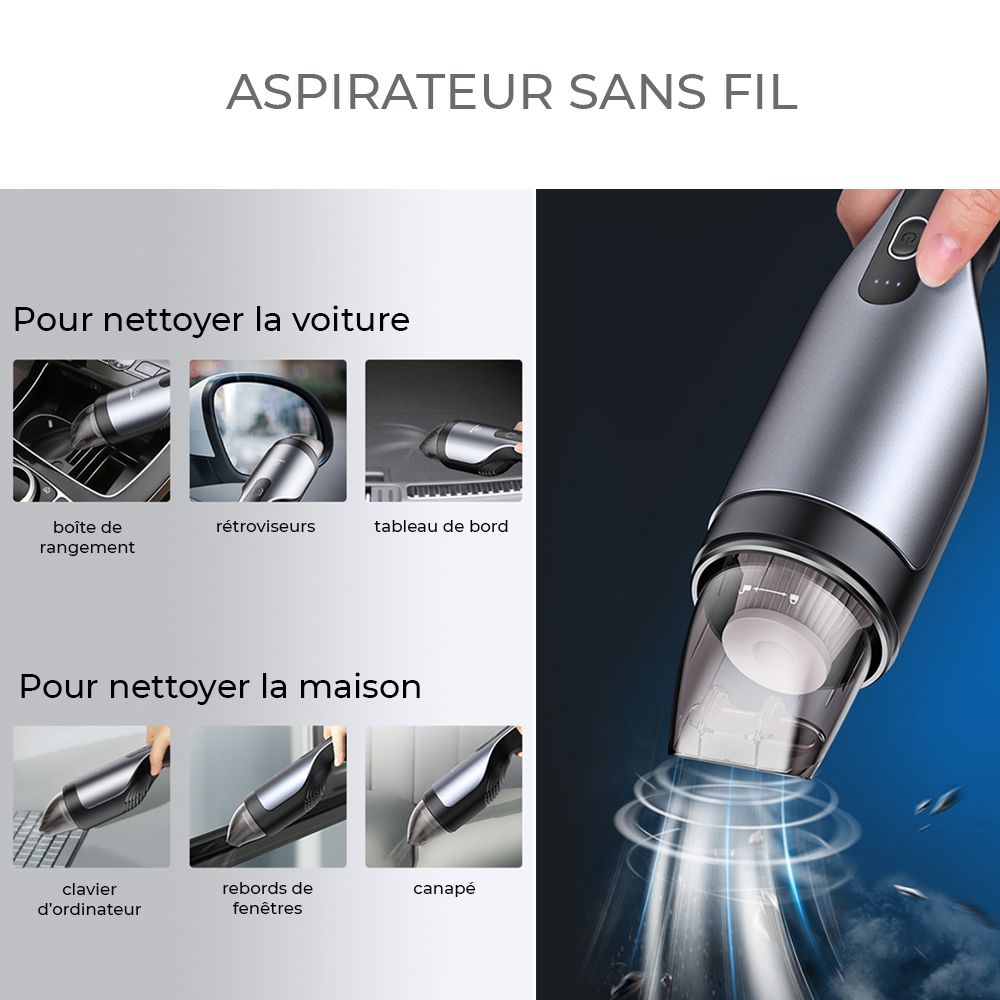 ASPIRATEUR SANS FIL

Pour nettoyer la voiture

boîte de rangement

rétroviseurs

tableau de bord

Pour nettoyer la maison

clavier d'ordinateur

rebords de fenêtres

canapé