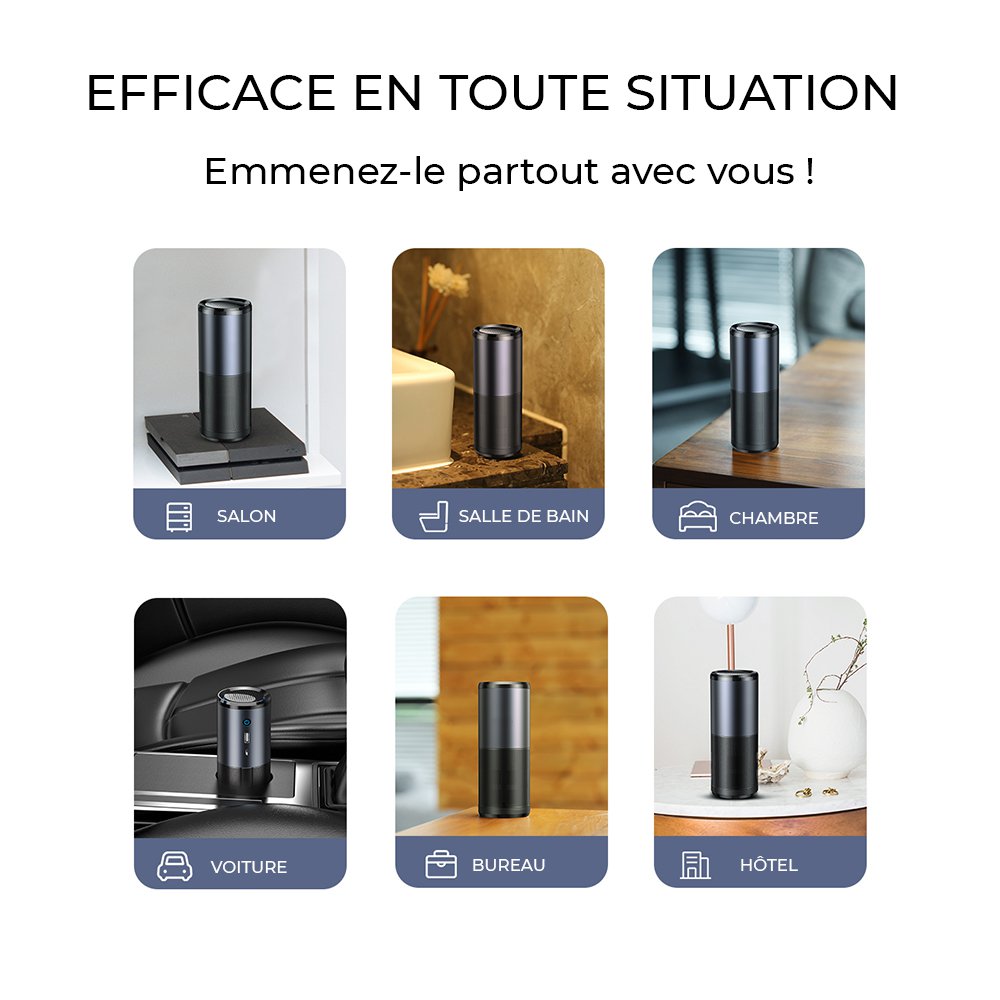 EFFICACE EN TOUTE SITUATION

Emmenez-le partout avec vous !

SALON

SALLE DE BAIN

CHAMBRE

VOITURE

BUREAU

HÔTEL