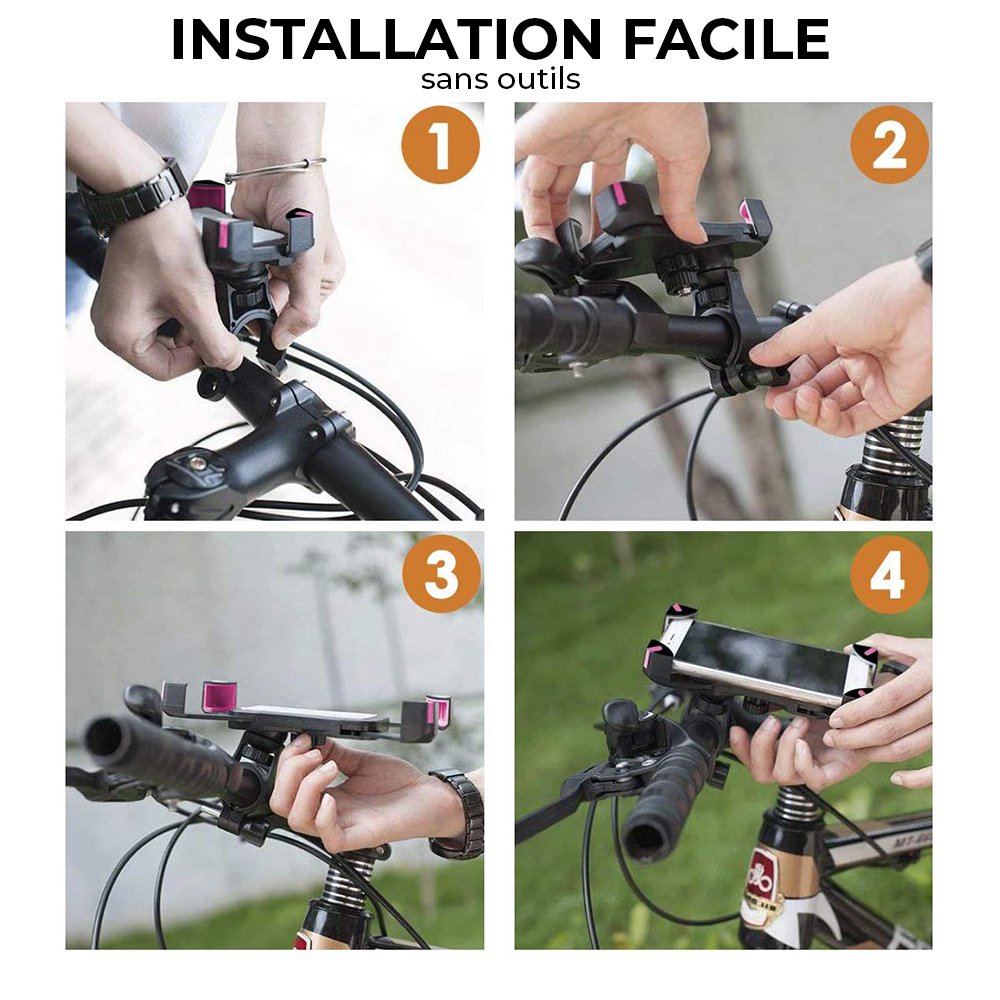 INSTALLATION FACILE
sans outils

1

2

3

4