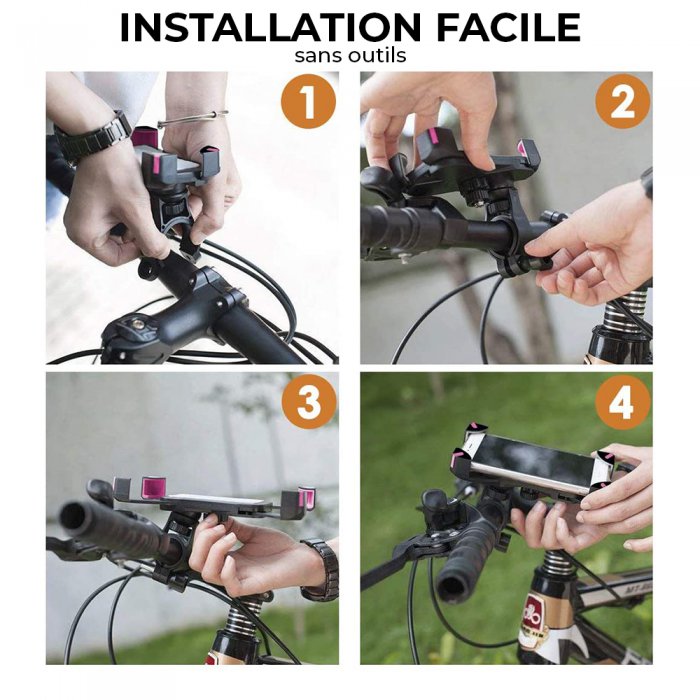 INSTALLATION FACILE
sans outils

1

2

3

4