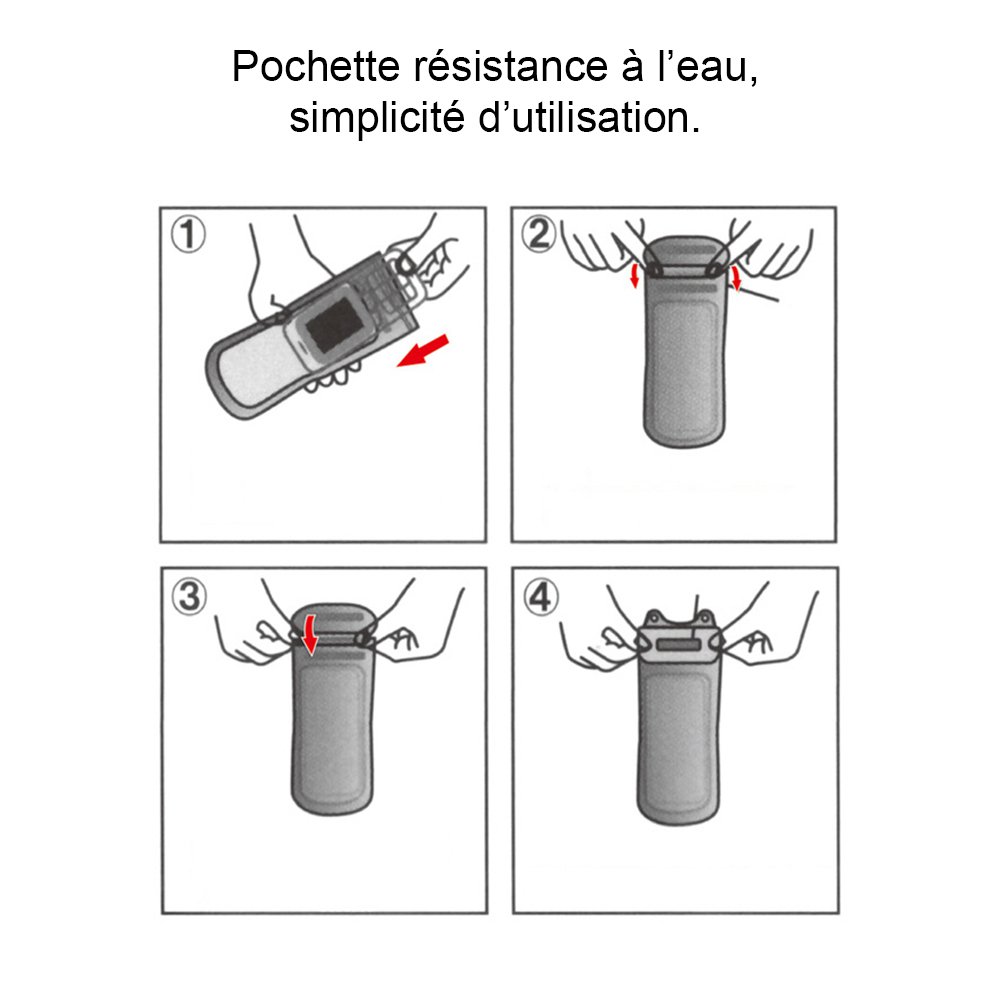 Pochette résistance à l’eau, simplicité d’utilisation.

①

②

③

④