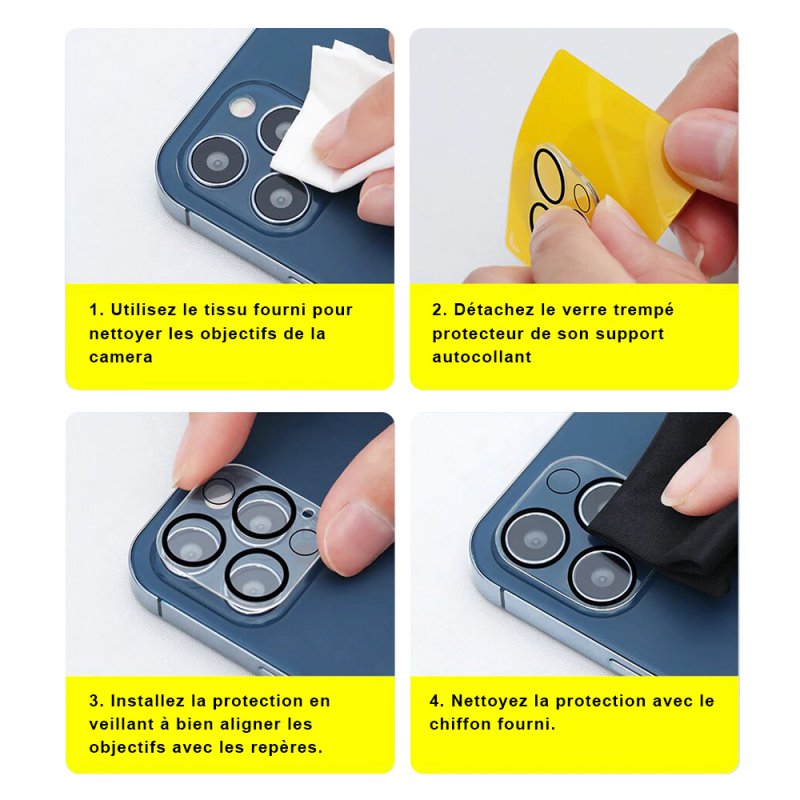 1. Utilisez le tissu fourni pour nettoyer les objectifs de la camera

2. Détachez le verre trempé protecteur de son support autocollant

3. Installez la protection en veillant à bien aligner les objectifs avec les repères.

4. Nettoyez la protection avec le chiffon fourni.