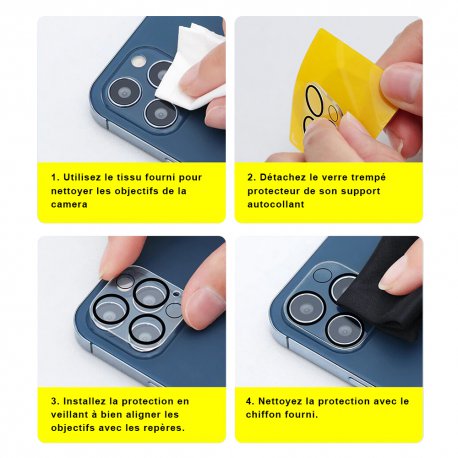 1. Utilisez le tissu fourni pour nettoyer les objectifs de la camera

2. Détachez le verre trempé protecteur de son support autocollant

3. Installez la protection en veillant à bien aligner les objectifs avec les repères.

4. Nettoyez la protection avec le chiffon fourni.